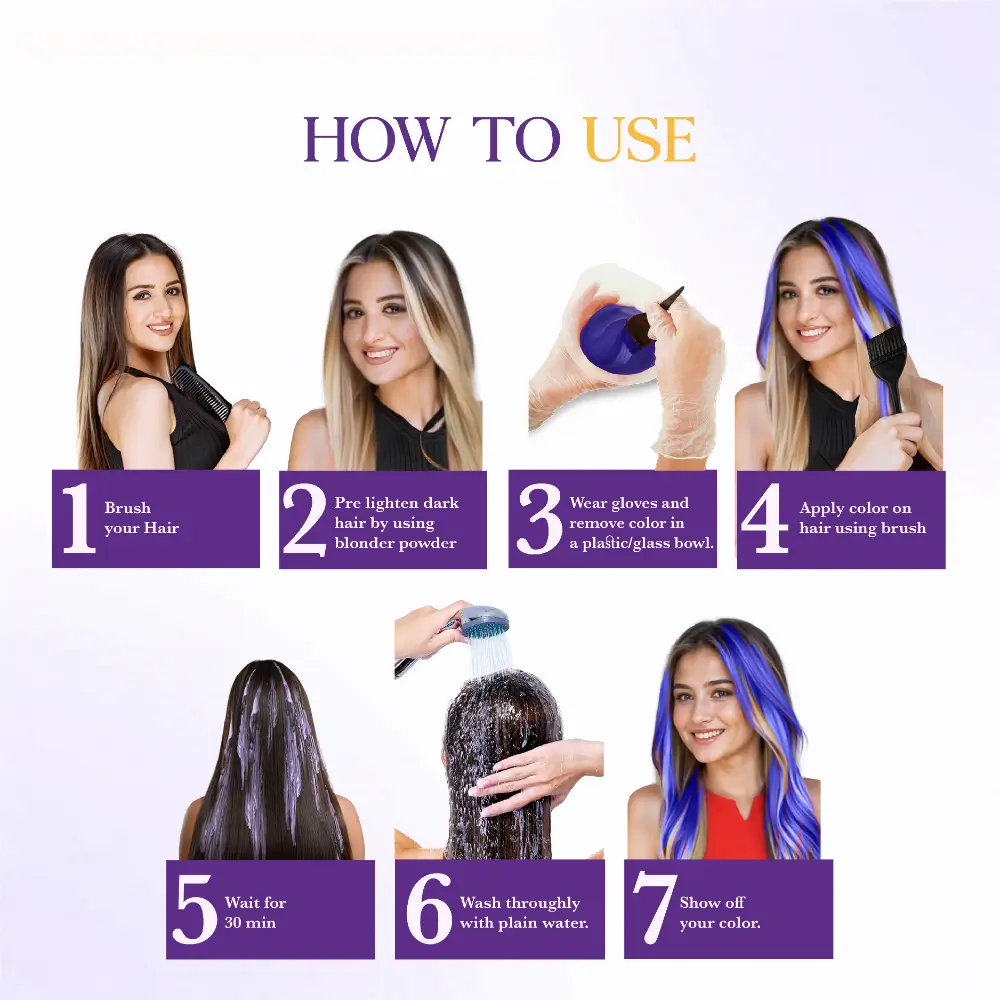 HOW TO USE

1 Brush your Hair

2 Pre lighten dark hair by using blonder powder

3 Wear gloves and remove color in a plastic/glass bowl.

4 Apply color on hair using brush

5 Wait for 30 min

6 Wash throughly with plain water.

7 Show off your color.