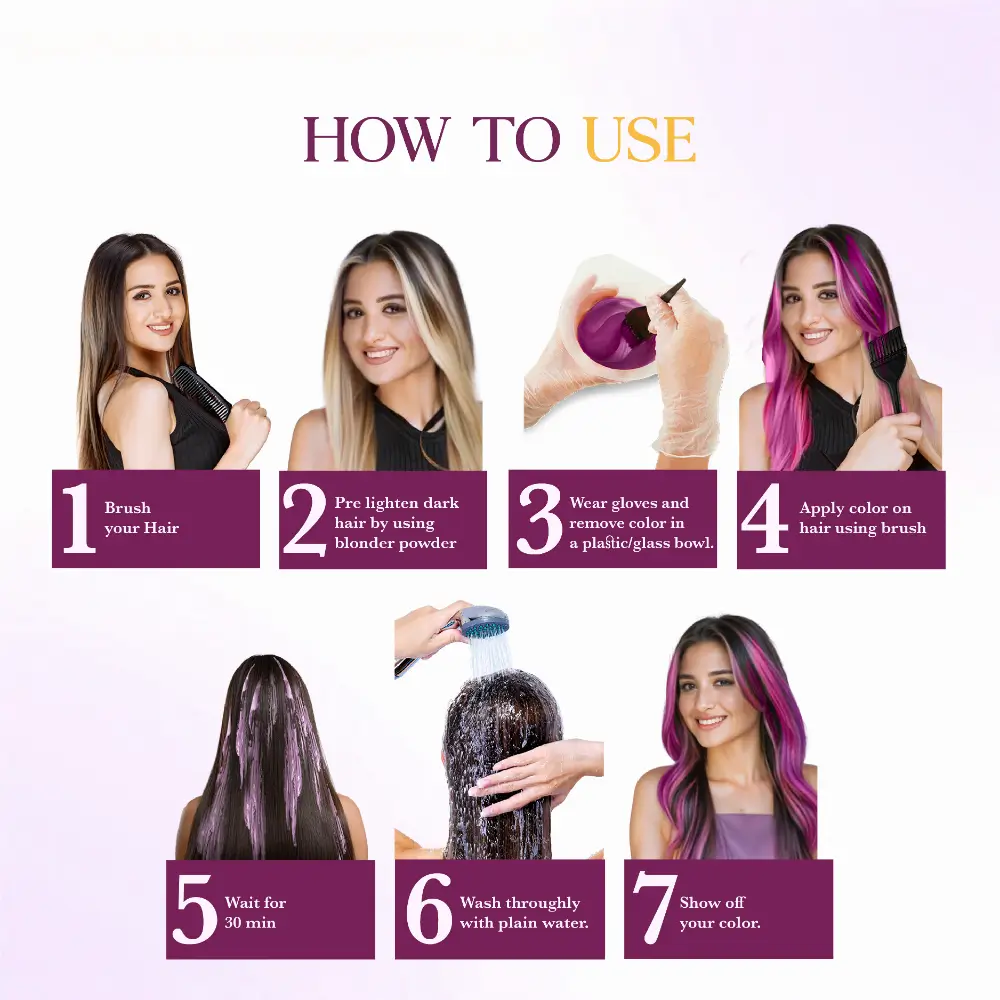 HOW TO USE

1 Brush your Hair

2 Pre lighten dark hair by using blonder powder

3 Wear gloves and remove color in a plastic/glass bowl.

4 Apply color on hair using brush

5 Wait for 30 min

6 Wash throughly with plain water.

7 Show off your color.